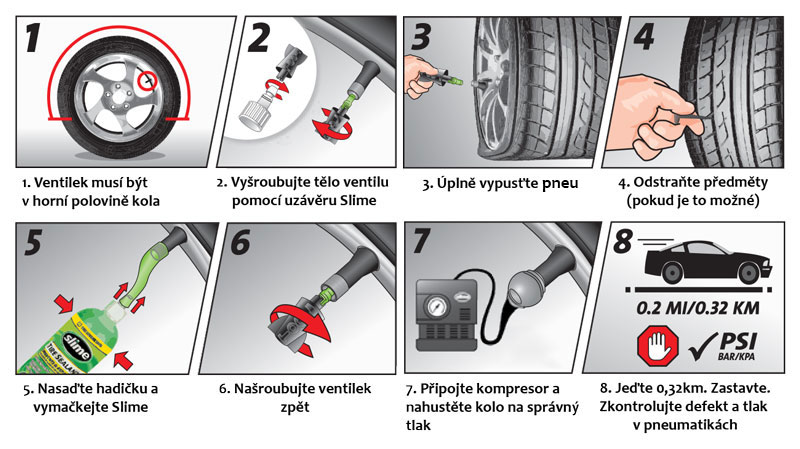 1

1. Ventilek musí být v horní polovině kola

2

2. Vyšroubujte tělo ventilu pomocí uzávěru Slime

3

3. Úplně vypusťte pneu

4

4. Odstraňte předměty (pokud je to možné)

5

slime
TIRE SEALANT

5. Nasaďte hadičku a vymačkejte Slime

6

6. Našroubujte ventilek zpět

7

7. Připojte kompresor a nahustěte kolo na správný tlak

8

0.2 MI/0.32 KM

PSI
BAR/KPA

8. Jeďte 0,32km. Zastavte. Zkontrolujte defekt a tlak v pneumatikách