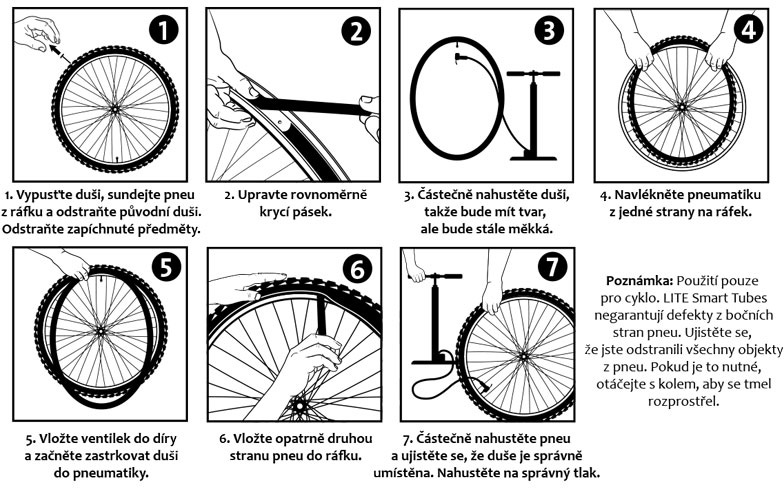 1

1. Vypusťte duši, sundejte pneu z ráfku a odstraňte původní duši. Odstraňte zapíchnuté předměty.

2

2. Upravte rovnoměrně krycí pásek.

3

3. Částečně nahustěte duši, takže bude mít tvar, ale bude stále měkká.

4

4. Navlékněte pneumatiku z jedné strany na ráfek.

5

5. Vložte ventilek do díry a začněte zastrkovat duši do pneumatiky.

6

6. Vložte opatrně druhou stranu pneu do ráfku.

7

7. Částečně nahustěte pneu a ujistěte se, že duše je správně umístěna. Nahustěte na správný tlak.

Poznámka: Použití pouze pro cyklo. LITE Smart Tubes negarantují defekty z bočních stran pneu. Ujistěte se, že jste odstranili všechny objekty z pneu. Pokud je to nutné, otáčejte s kolem, aby se tmel rozprostřel.